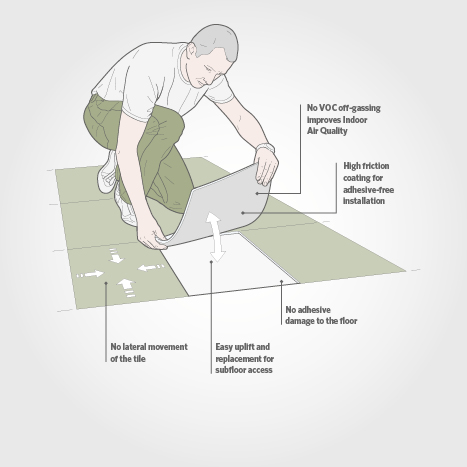 No VOC off-gassing improves Indoor Air Quality

High friction coating for adhesive-free installation

No adhesive damage to the floor

No lateral movement of the tile

Easy uplift and replacement for subfloor access