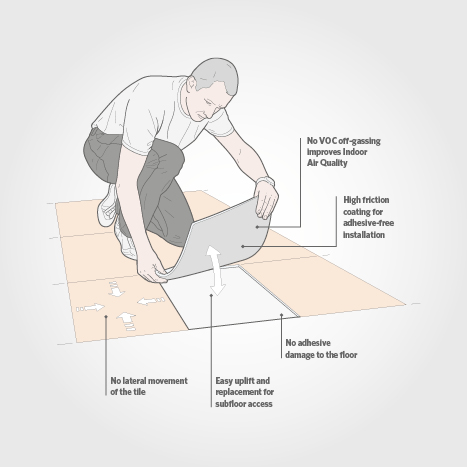 No VOC off-gassing improves Indoor Air Quality

High friction coating for adhesive-free installation

No adhesive damage to the floor

No lateral movement of the tile

Easy uplift and replacement for subfloor access