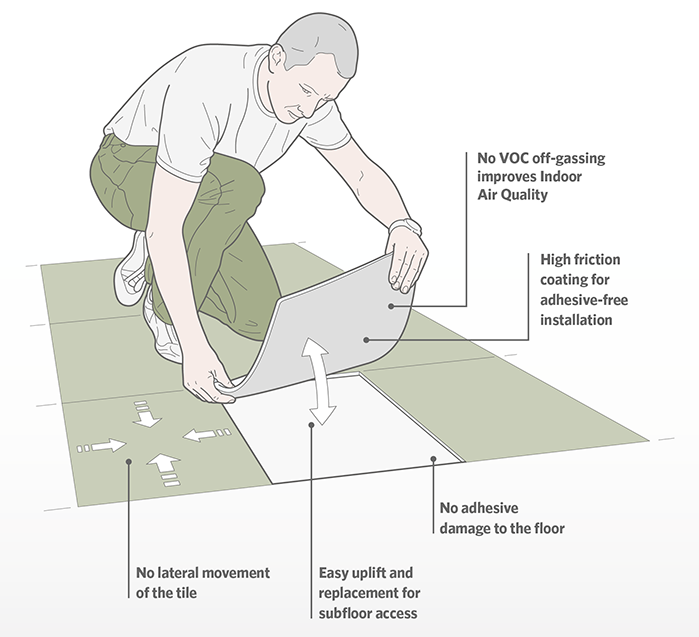 No VOC off-gassing improves Indoor Air Quality

High friction coating for adhesive-free installation

No adhesive damage to the floor

No lateral movement of the tile

Easy uplift and replacement for subfloor access