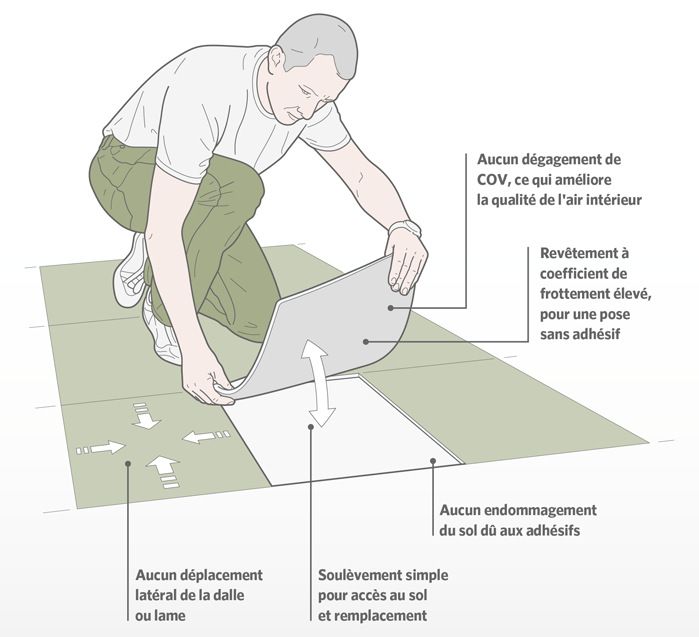 Aucun dégagement de COV, ce qui améliore la qualité de l'air intérieur

Revêtement à coefficient de frottement élevé, pour une pose sans adhésif

Aucun endommagement du sol dû aux adhésifs

Aucun déplacement latéral de la dalle ou lame

Soulèvement simple pour accès au sol et remplacement